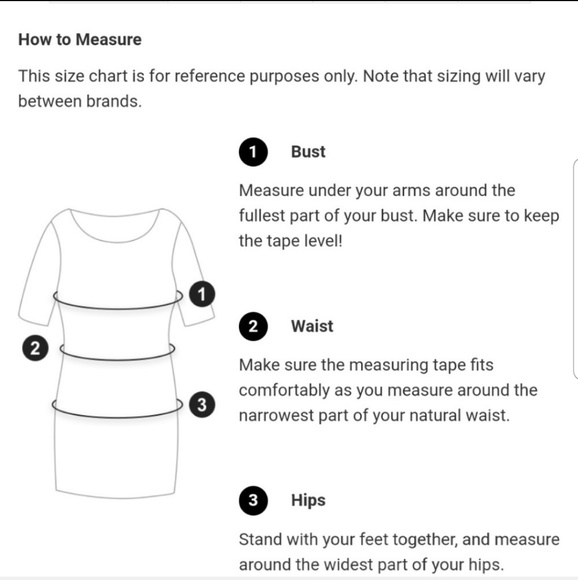 How to Measure

This size chart is for reference purposes only. Note that sizing will vary between brands.

1

2

3

1 Bust

Measure under your arms around the fullest part of your bust. Make sure to keep the tape level!

2 Waist

Make sure the measuring tape fits comfortably as you measure around the narrowest part of your natural waist.

3 Hips

Stand with your feet together, and measure around the widest part of your hips.